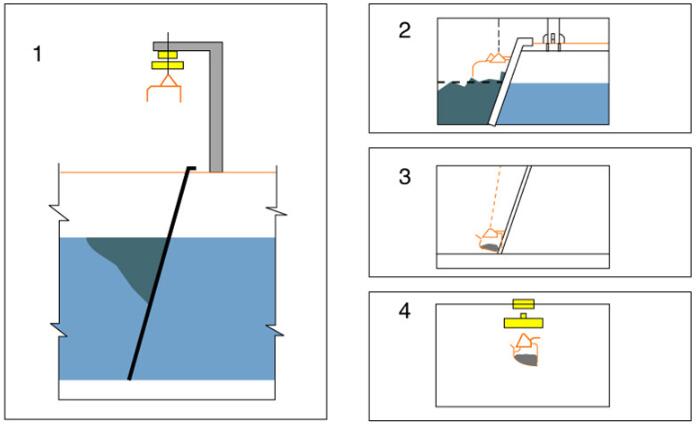 1

2

3

4